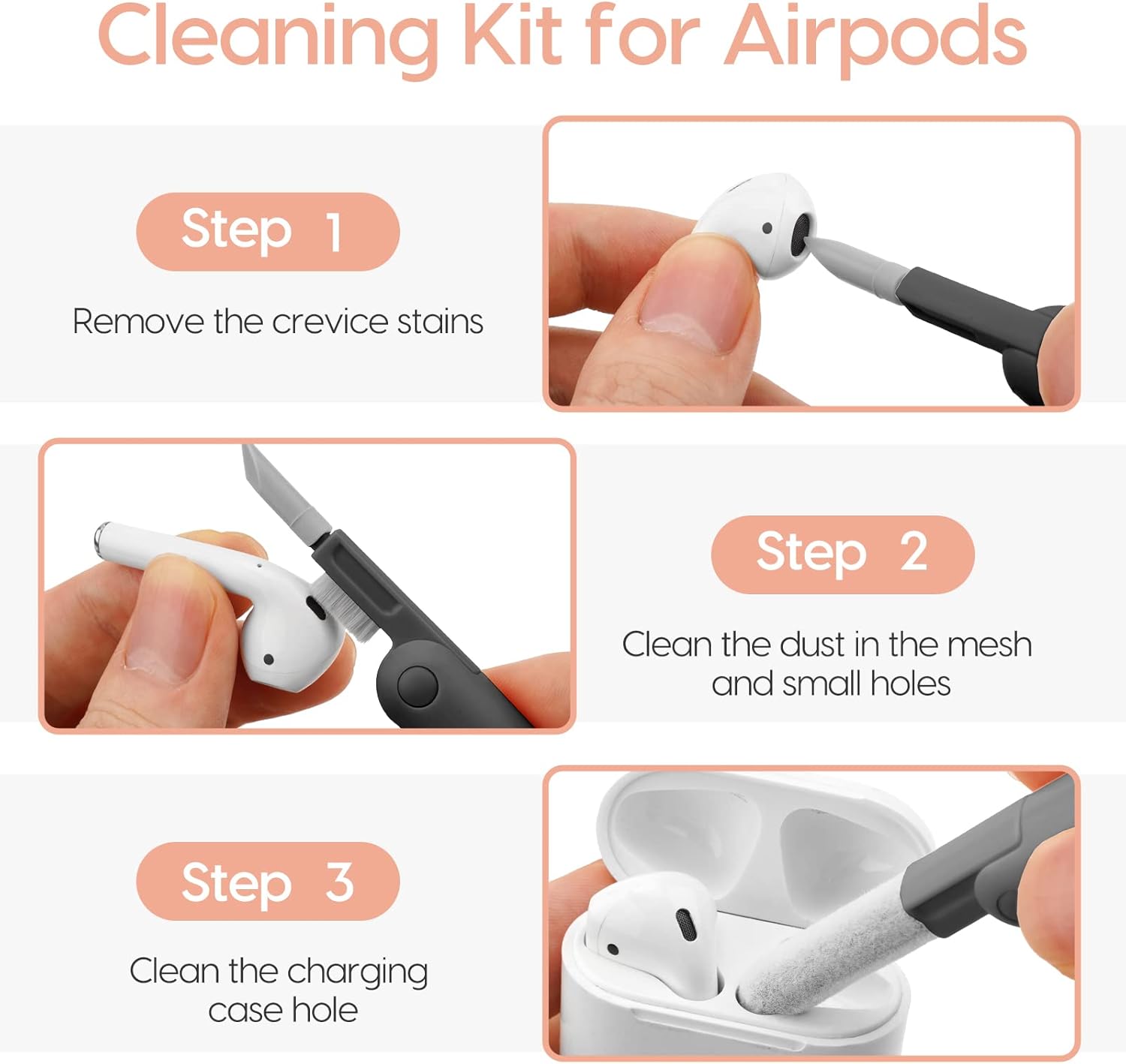 Cleaning Kit for Airpods

Step 1

Remove the crevice stains

Step 2

Clean the dust in the mesh and small holes

Step 3

Clean the charging case hole